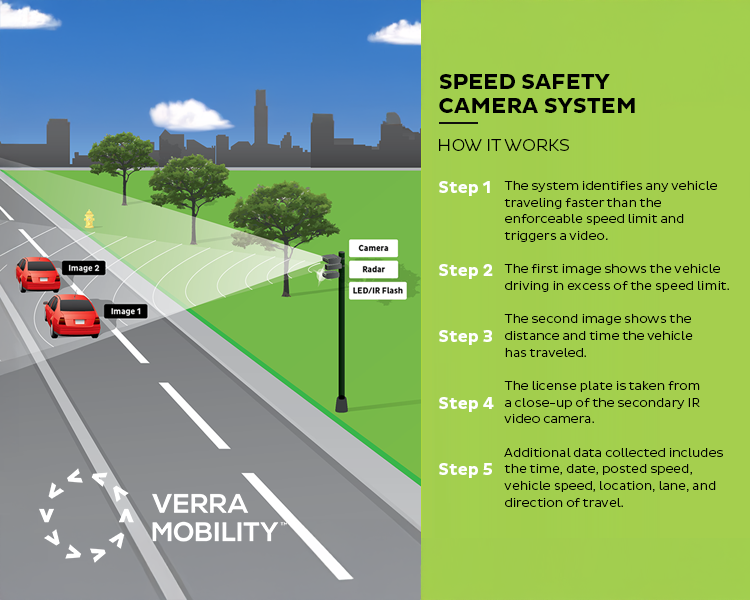 Image 2

Image 1

Camera

Radar

LED/IR Flash

VERRA MOBILITY™

SPEED SAFETY CAMERA SYSTEM

HOW IT WORKS

Step 1 The system identifies any vehicle traveling faster than the enforceable speed limit and triggers a video.

Step 2 The first image shows the vehicle driving in excess of the speed limit.

Step 3 The second image shows the distance and time the vehicle has traveled.

Step 4 The license plate is taken from a close-up of the secondary IR video camera.

Step 5 Additional data collected includes the time, date, posted speed, vehicle speed, location, lane, and direction of travel.